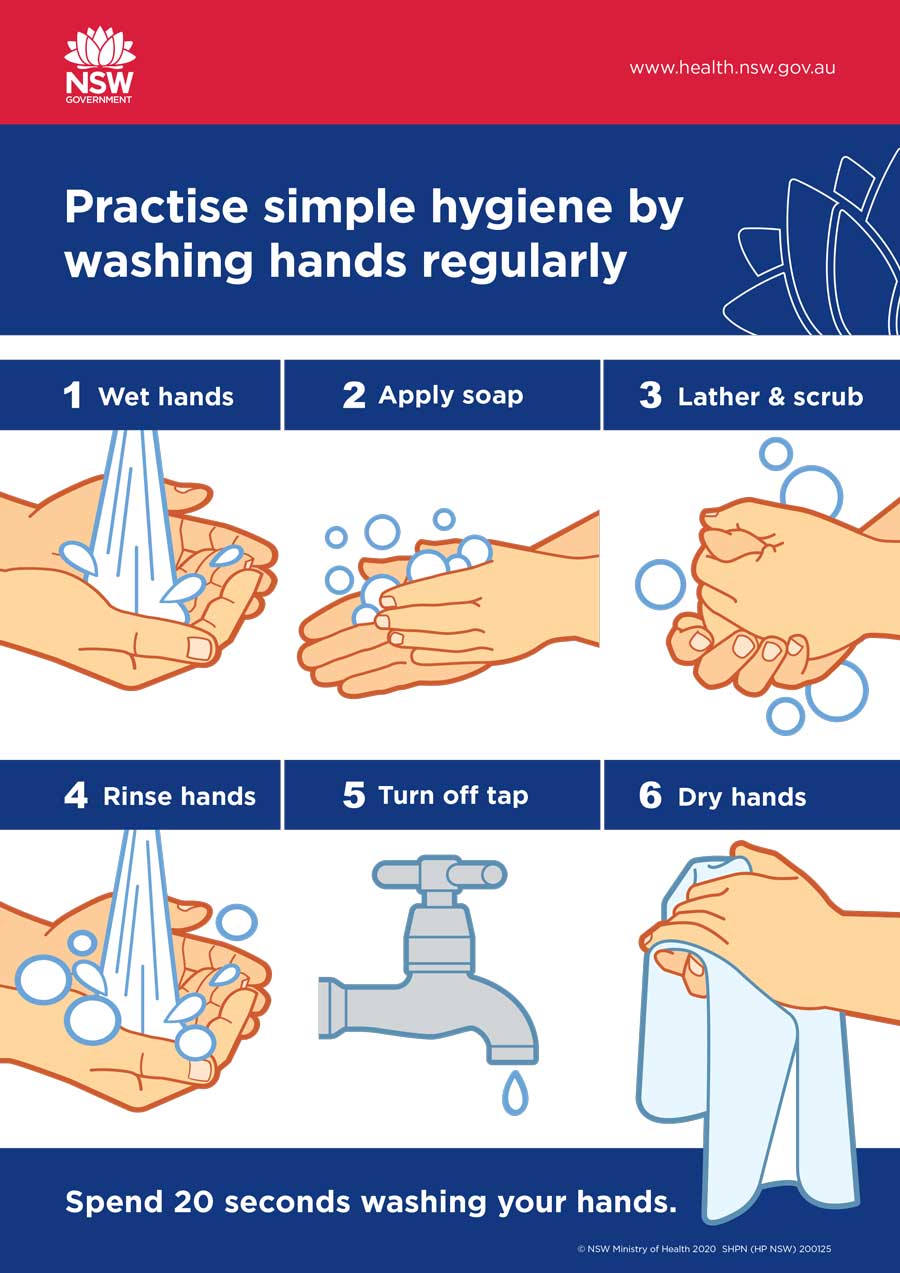 NSW GOVERNMENT

www.health.nsw.gov.au

Practise simple hygiene by washing hands regularly

1 Wet hands

2 Apply soap

3 Lather & scrub

4 Rinse hands

5 Turn off tap

6 Dry hands

Spend 20 seconds washing your hands.

© NSW Ministry of Health 2020 SHPN (HP NSW) 200125